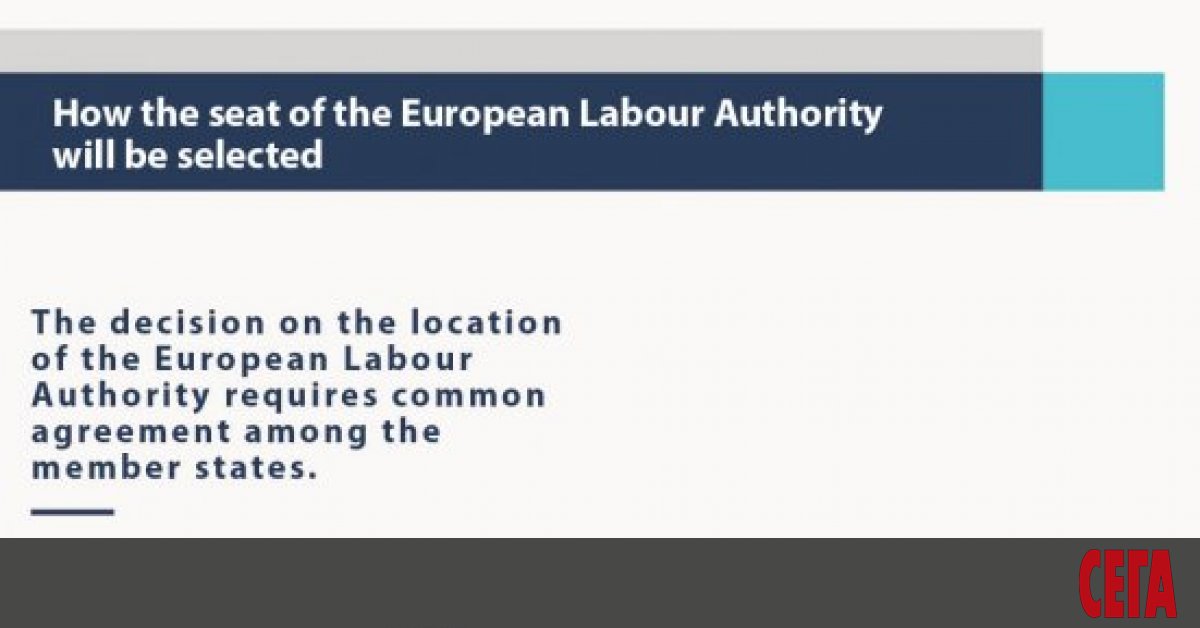 How the seat of the European Labour Authority will be selected

The decision on the location of the European Labour Authority requires common agreement among the member states.

СЕГА